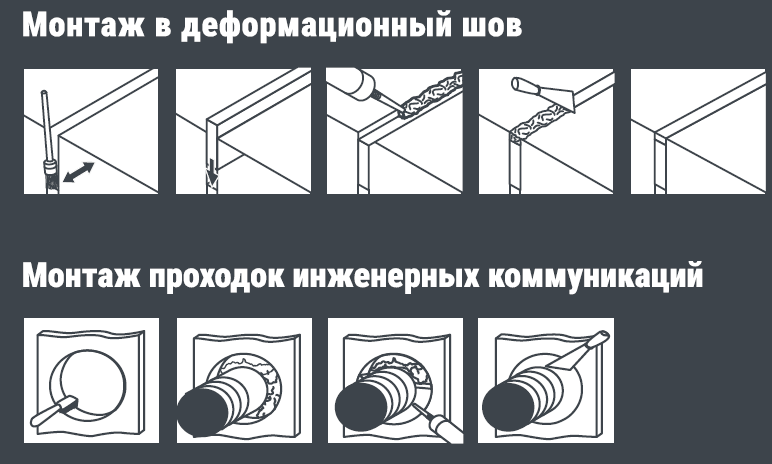 Монтаж в деформационный шов

Монтаж проходок инженерных коммуникаций