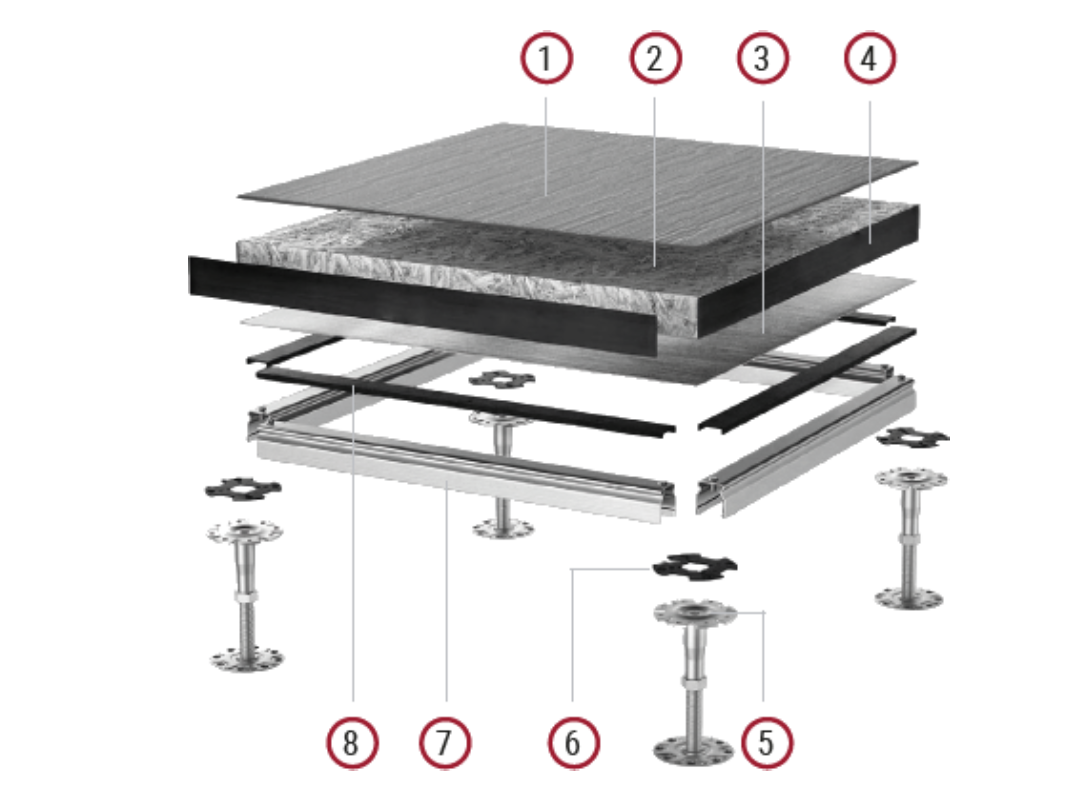 1
2
3
4
8
7
6
5