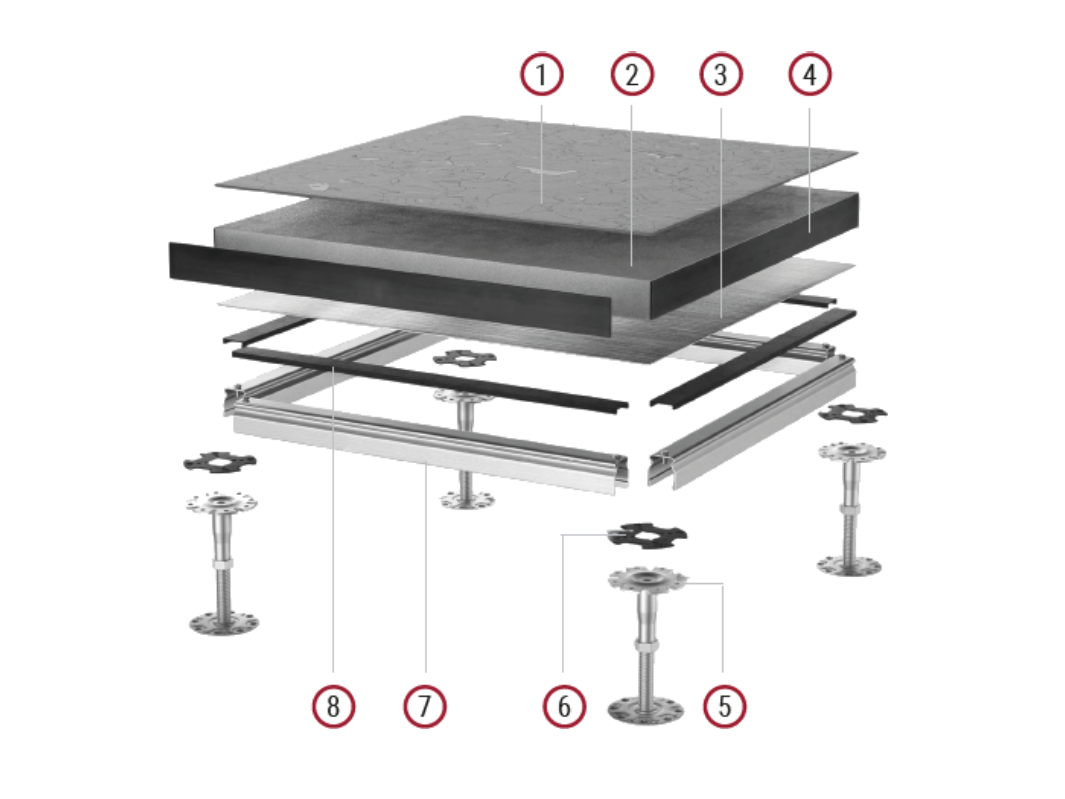 1 2 3 4

8 7 6 5